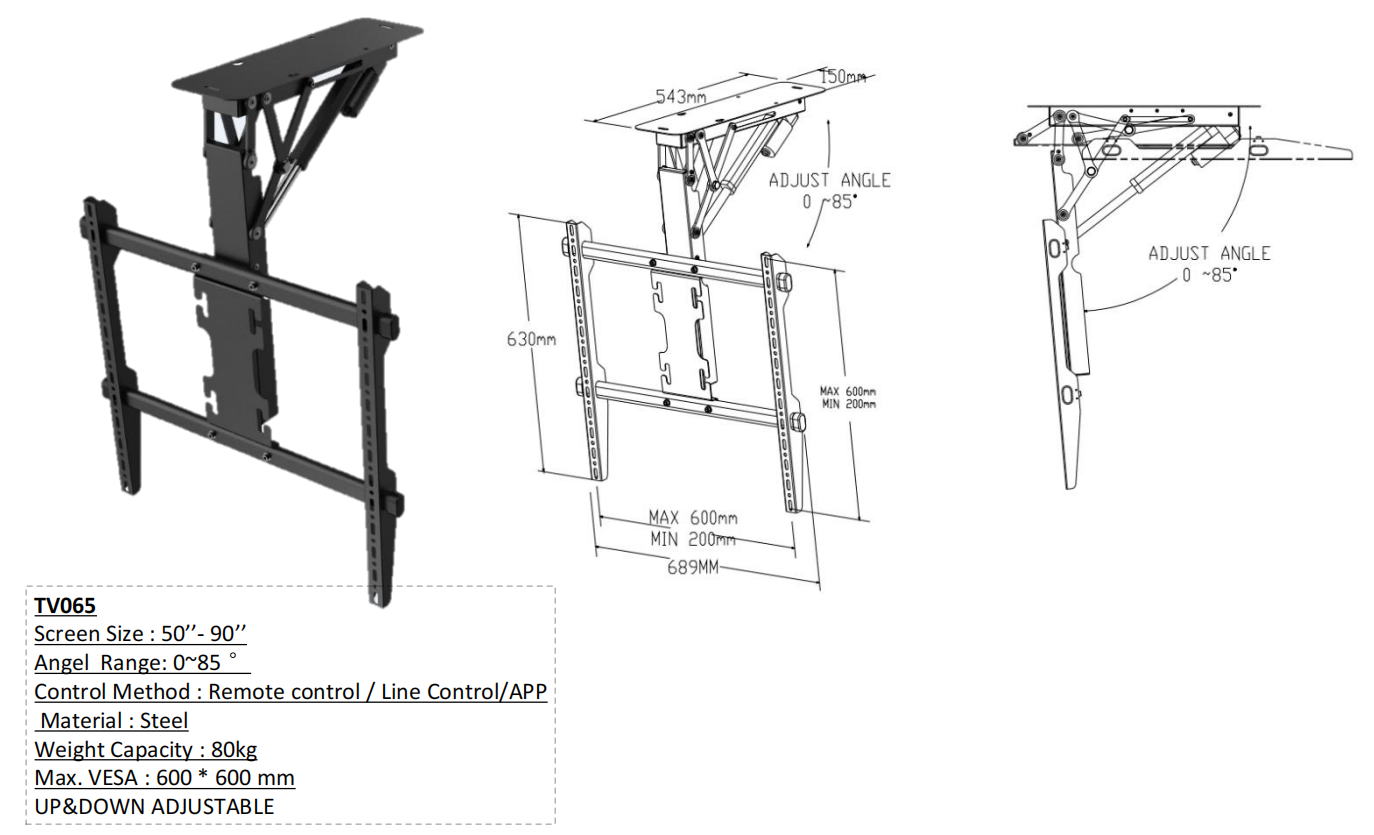 543mm
150mm
ADJUST ANGLE
0 ~85°
630mm
MAX 600mm
MIN 200mm
MAX 600mm
MIN 200mm
689MM

ADJUST ANGLE
0 ~85°

TV065
Screen Size : 50''- 90''
Angel Range: 0~85 °
Control Method : Remote control / Line Control/APP
Material : Steel
Weight Capacity : 80kg
Max. VESA : 600 * 600 mm
UP&DOWN ADJUSTABLE