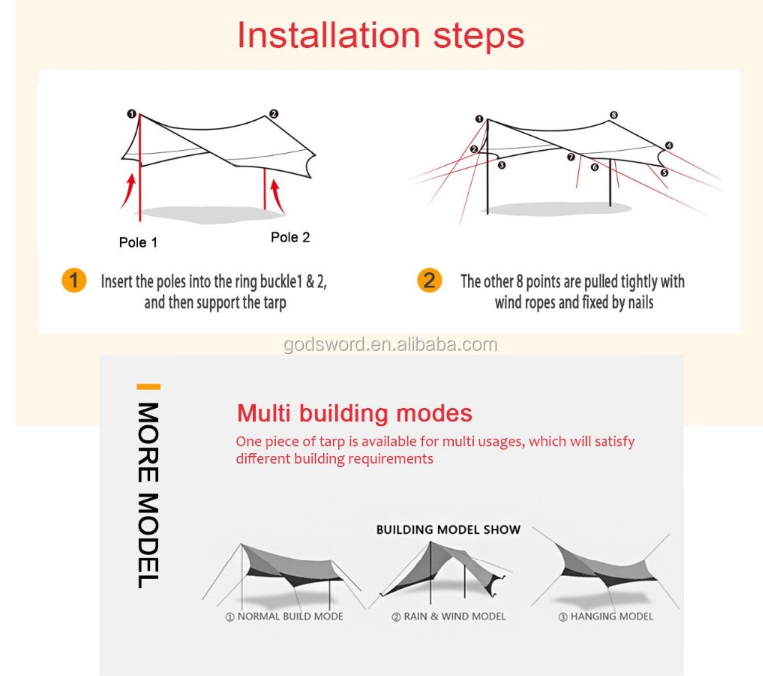 Installation steps

1 2

Pole 1

Pole 2

1 2 3 4 5 6 7 8

1 Insert the poles into the ring buckle1 & 2, and then support the tarp

2 The other 8 points are pulled tightly with wind ropes and fixed by nails

godsword.en.alibaba.com

MORE MODEL

Multi building modes

One piece of tarp is available for multi usages, which will satisfy different building requirements

BUILDING MODEL SHOW

① NORMAL BUILD MODE

② RAIN & WIND MODEL

③ HANGING MODEL