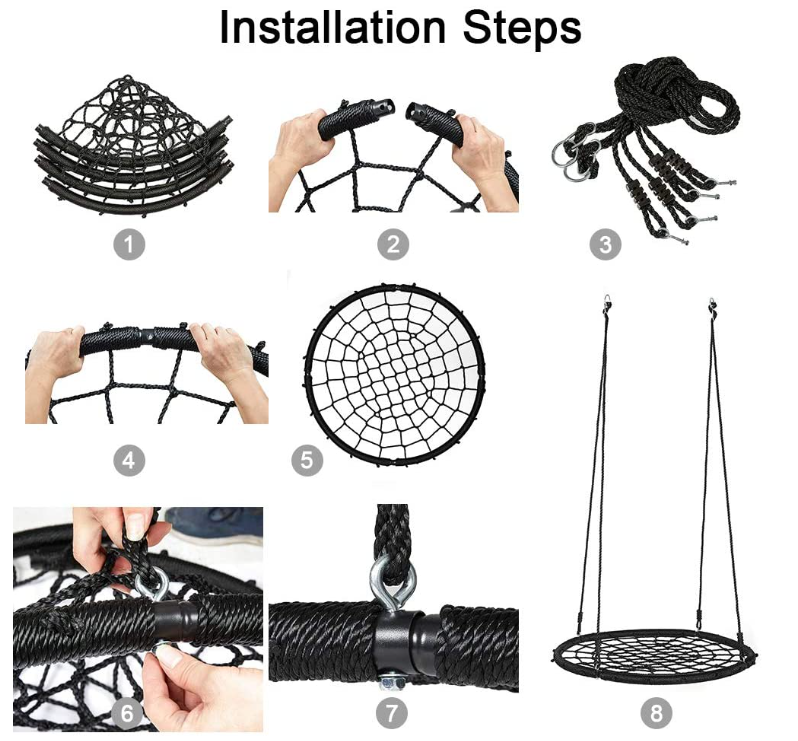 Installation Steps

1

2

3

4

5

6

7

8